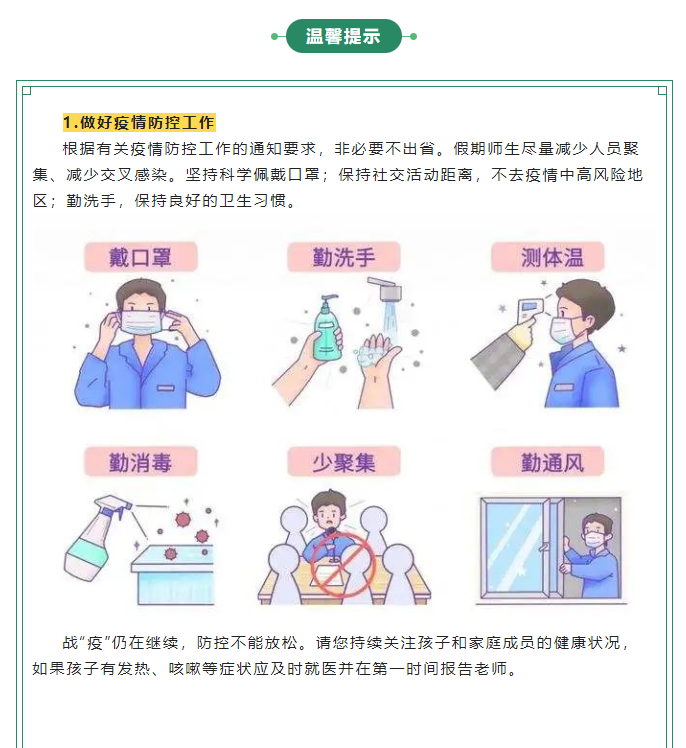 温馨提示

1.做好疫情防控工作

根据有关疫情防控工作的通知要求，非必要不出省。假期师生尽量减少人员聚集、减少交叉感染。坚持科学佩戴口罩；保持社交活动距离，不去疫情中高风险地区；勤洗手，保持良好的卫生习惯。

戴口罩

勤洗手

测体温

勤消毒

少聚集

勤通风

战“疫”仍在继续，防控不能放松。请您持续关注孩子和家庭成员的健康状况，如果孩子有发热、咳嗽等症状应及时就医并在第一时间报告老师。